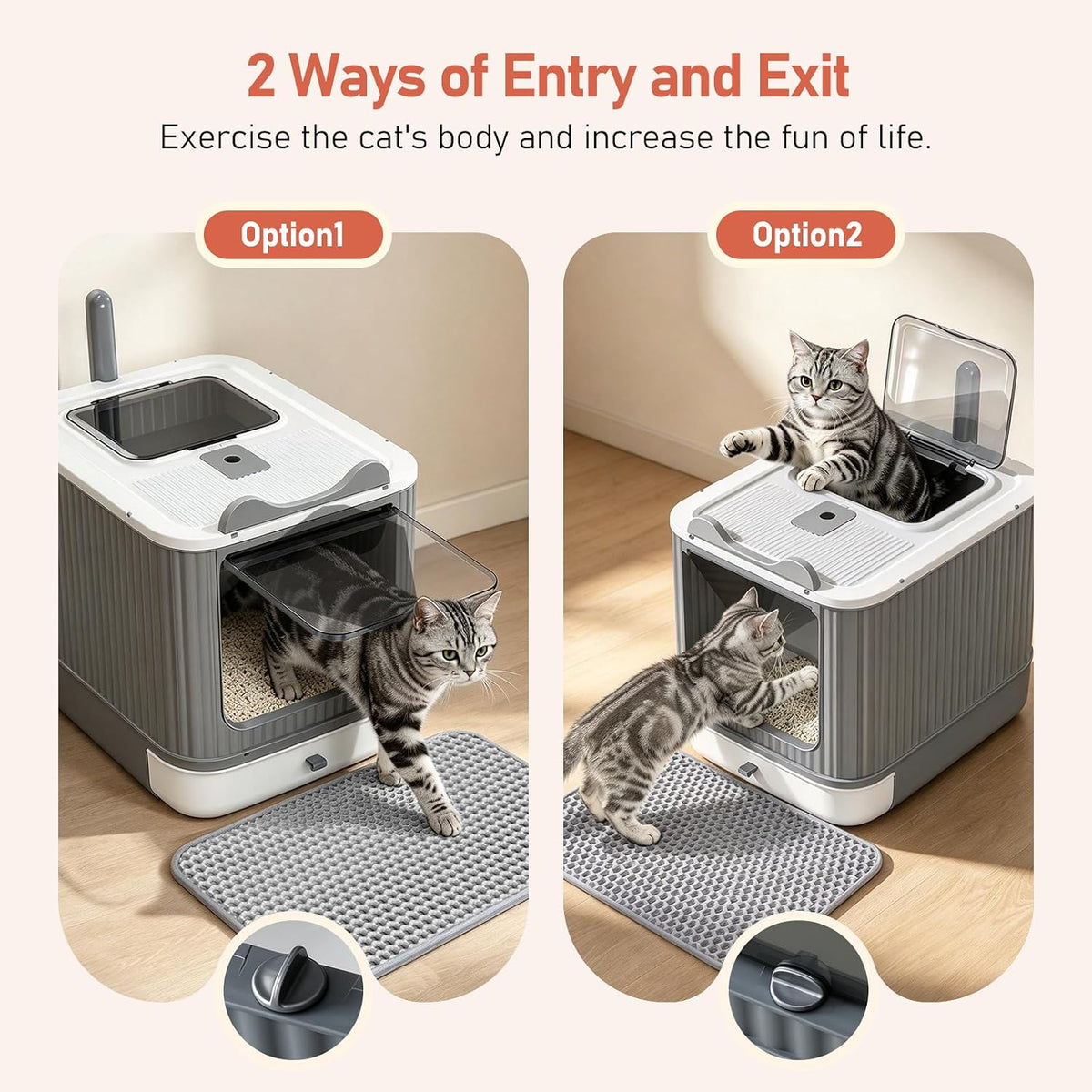 2 Ways of Entry and Exit

Exercise the cat's body and increase the fun of life.

Option1

Option2