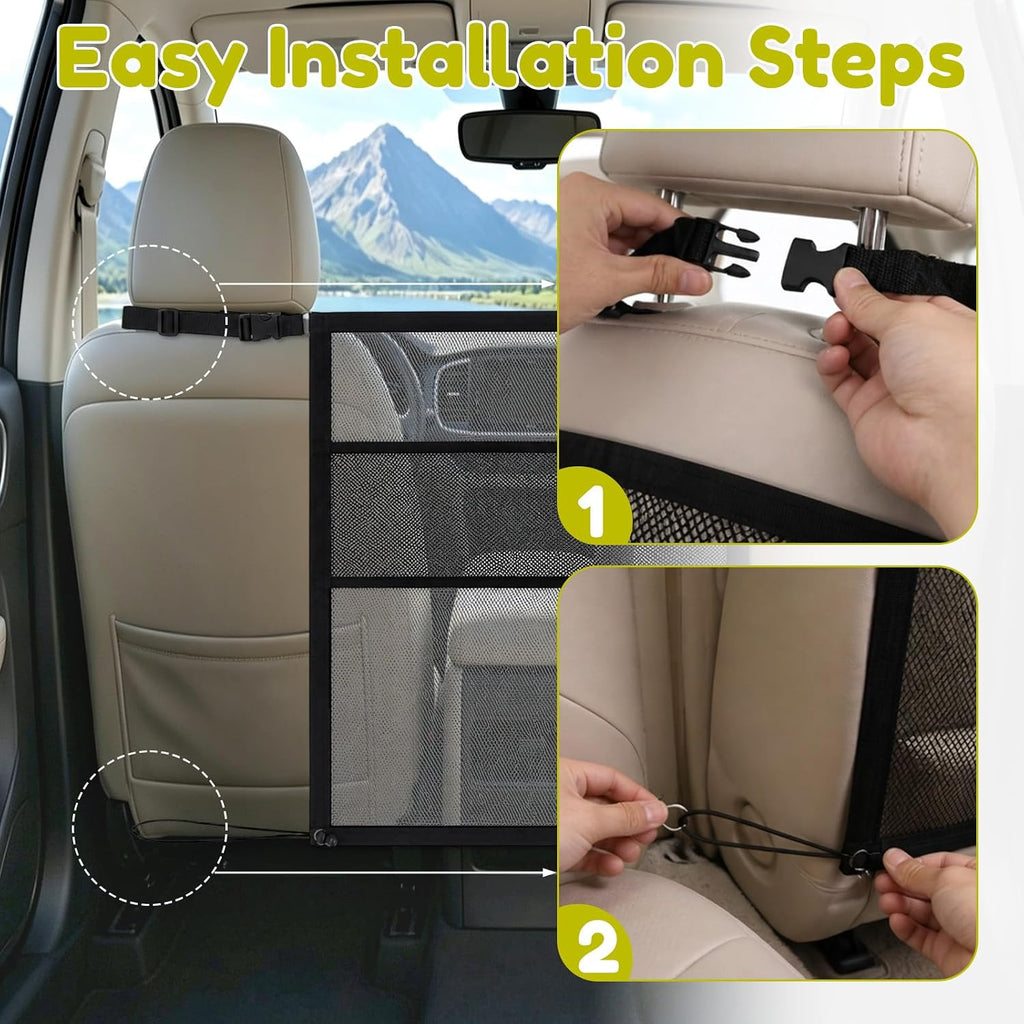 Easy Installation Steps

1

2