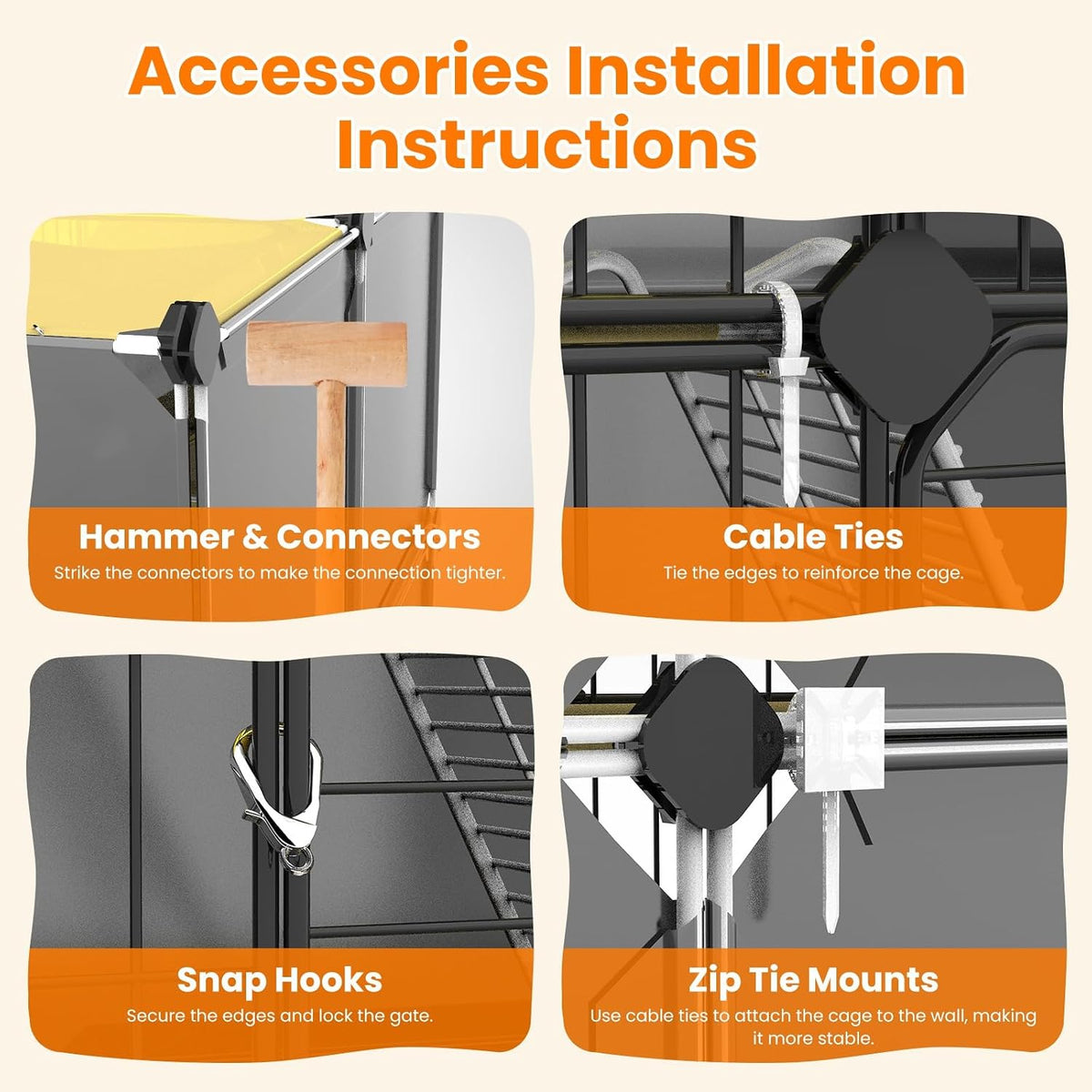 Accessories Installation Instructions

Hammer & Connectors
Strike the connectors to make the connection tighter.

Cable Ties
Tie the edges to reinforce the cage.

Snap Hooks
Secure the edges and lock the gate.

Zip Tie Mounts
Use cable ties to attach the cage to the wall, making it more stable.