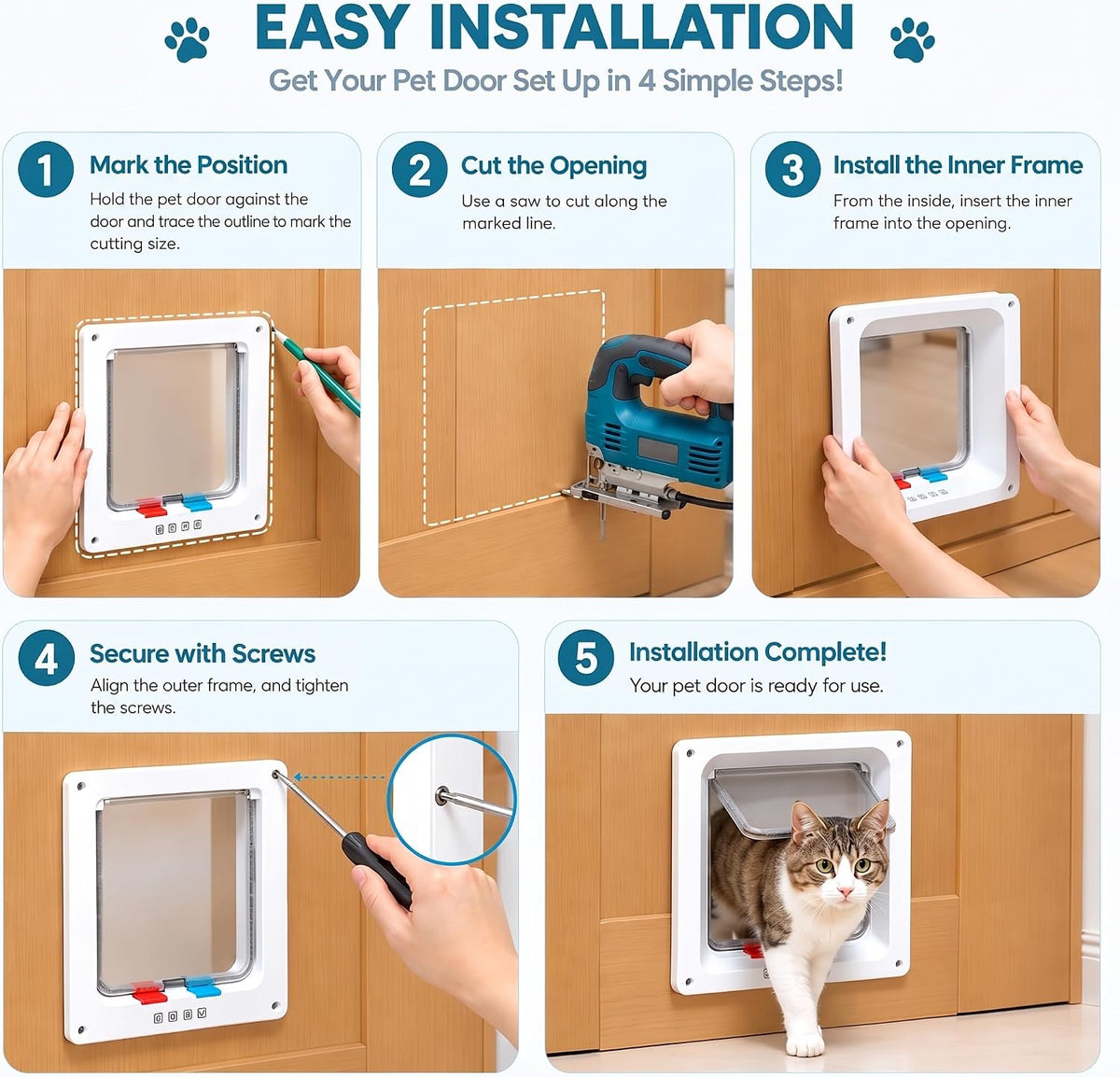 EASY INSTALLATION

Get Your Pet Door Set Up in 4 Simple Steps!

1

Mark the Position

Hold the pet door against the door and trace the outline to mark the cutting size.

2

Cut the Opening

Use a saw to cut along the marked line.

3

Install the Inner Frame

From the inside, insert the inner frame into the opening.

4

Secure with Screws

Align the outer frame, and tighten the screws.

5

Installation Complete!

Your pet door is ready for use.