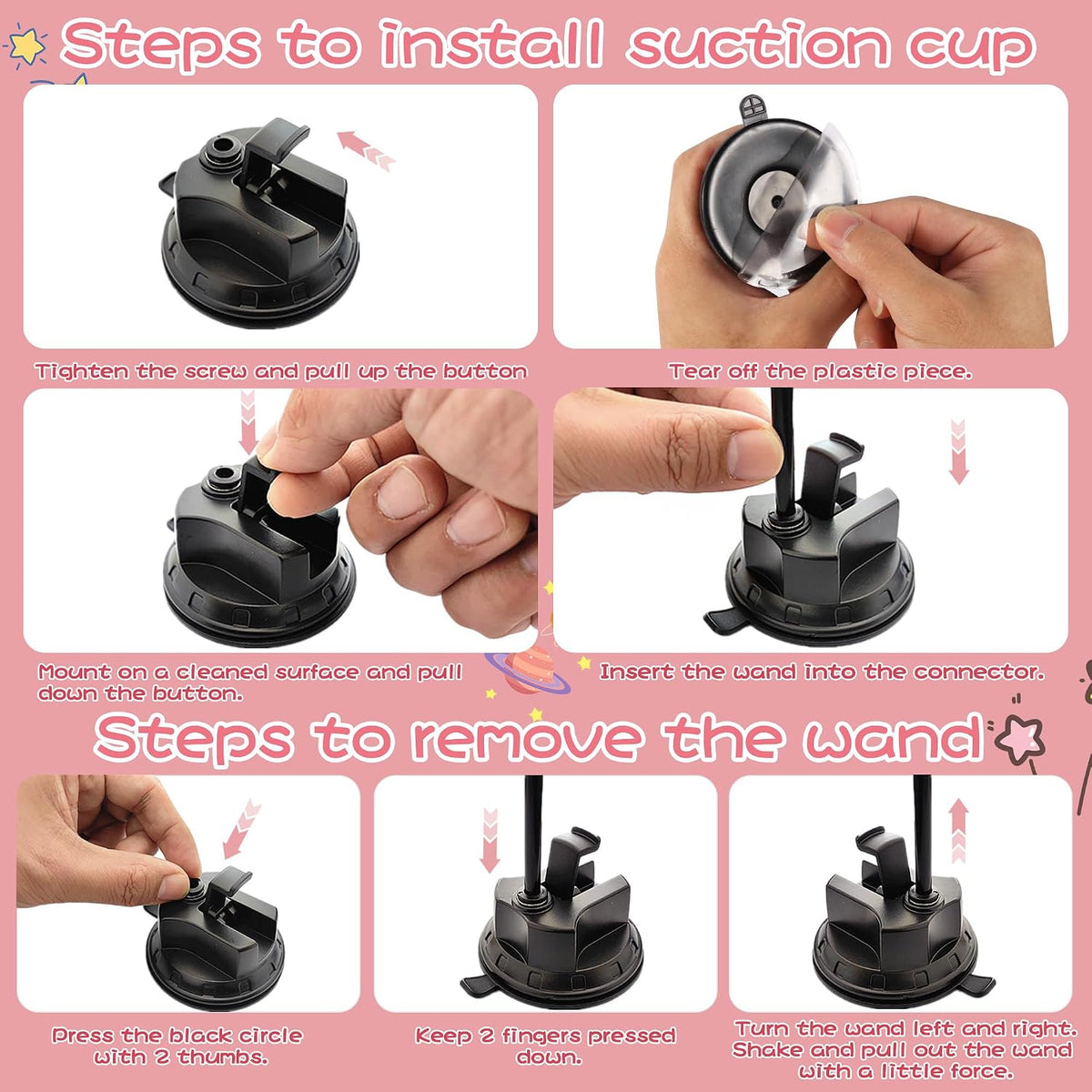 Steps to install suction cup

Tighten the screw and pull up the button

Tear off the plastic piece.

Mount on a cleaned surface and pull down the button.

Insert the wand into the connector.

Steps to remove the wand

Press the black circle with 2 thumbs.

Keep 2 fingers pressed down.

Turn the wand left and right. Shake and pull out the wand with a little force.