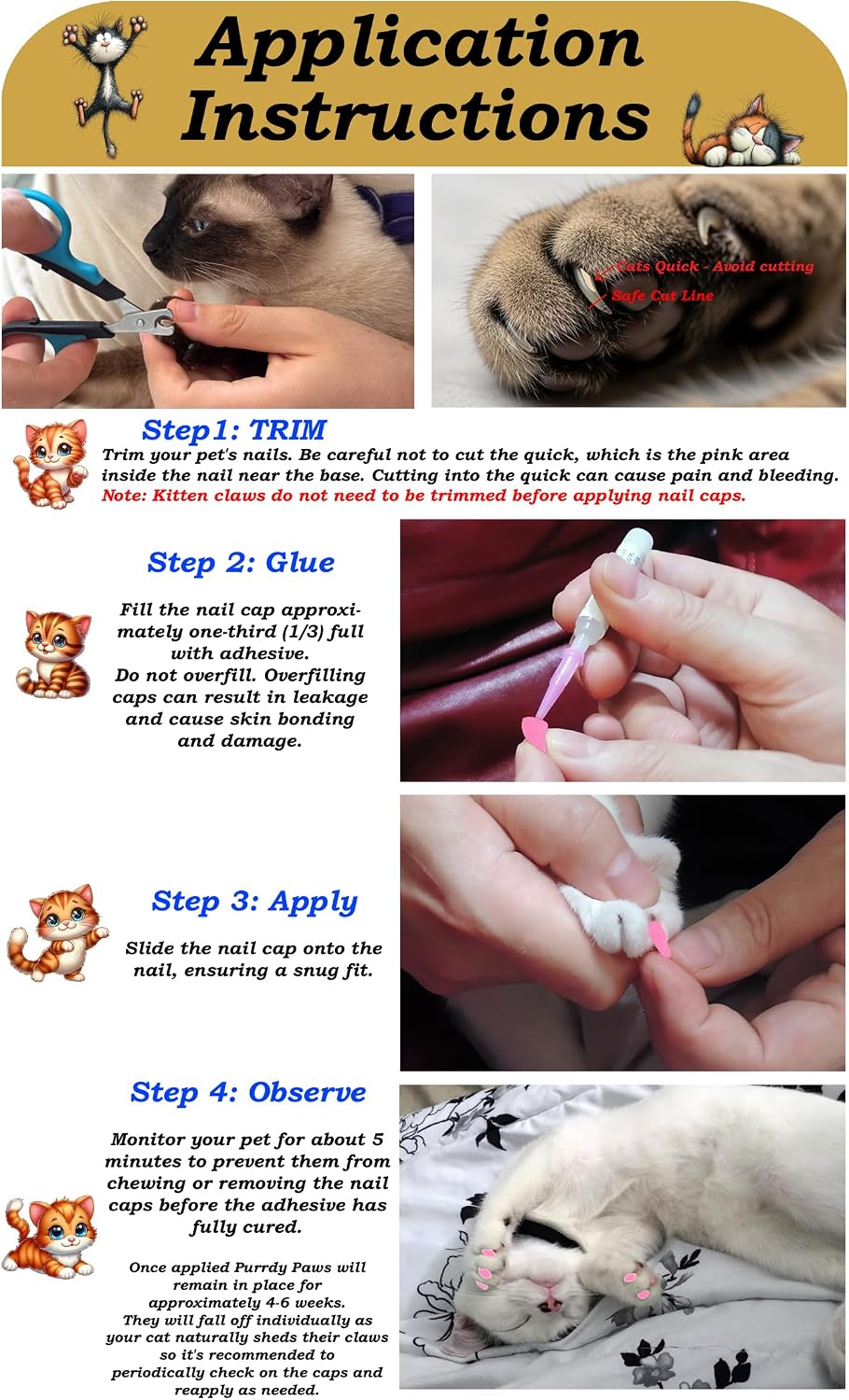 Application Instructions

Cats Quick - Avoid cutting
Safe Cut Line

Step1: TRIM

Trim your pet's nails. Be careful not to cut the quick, which is the pink area inside the nail near the base. Cutting into the quick can cause pain and bleeding.
Note: Kitten claws do not need to be trimmed before applying nail caps.

Step 2: Glue

Fill the nail cap approximately one-third (1/3) full with adhesive.
Do not overfill. Overfilling caps can result in leakage and cause skin bonding and damage.

Step 3: Apply

Slide the nail cap onto the nail, ensuring a snug fit.

Step 4: Observe

Monitor your pet for about 5 minutes to prevent them from chewing or removing the nail caps before the adhesive has fully cured.

Once applied Purrdy Paws will remain in place for approximately 4-6 weeks.
They will fall off individually as your cat naturally sheds their claws so it's recommended to periodically check on the caps and reapply as needed.