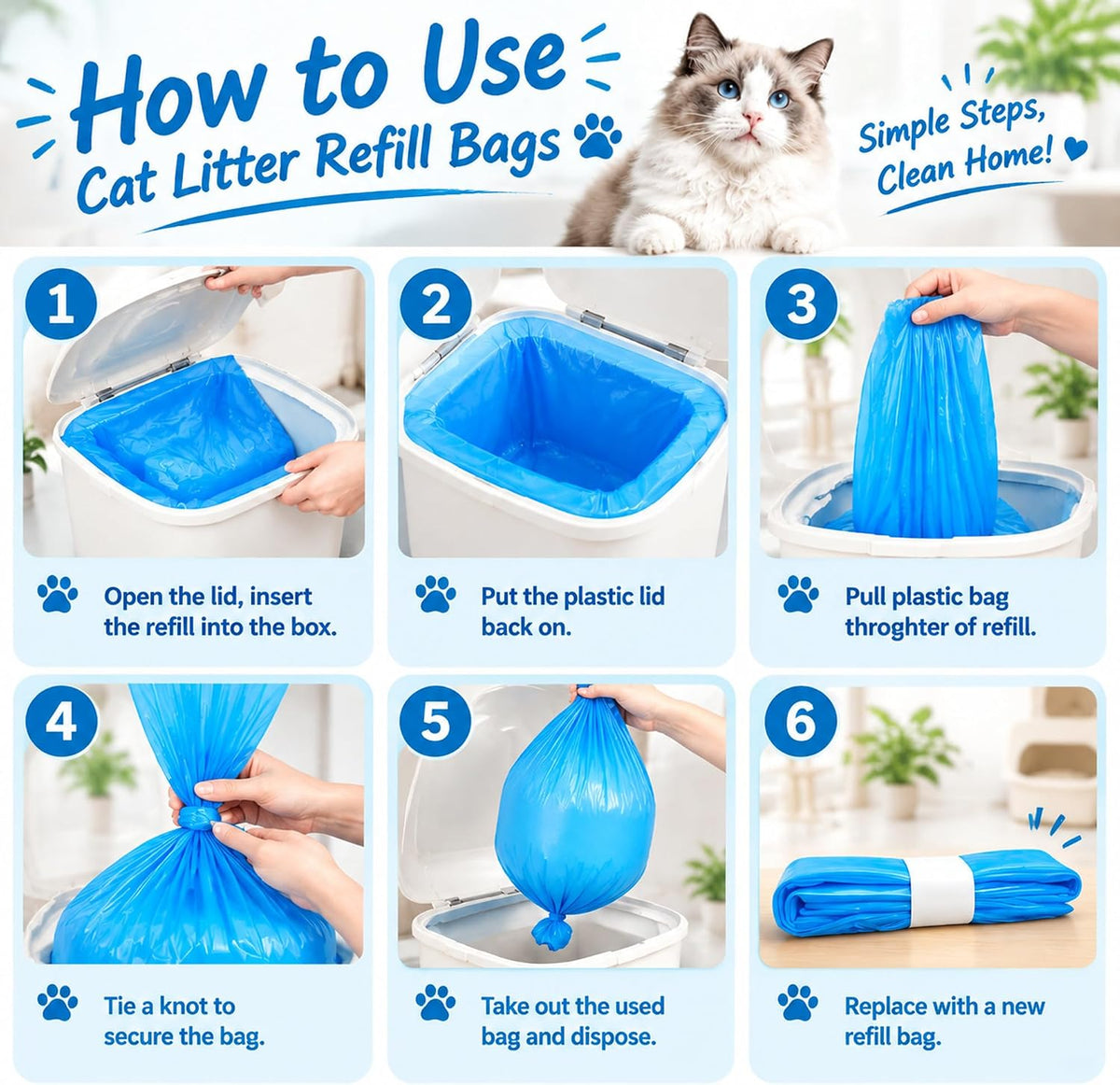 How to Use
Cat Litter Refill Bags

Simple Steps,
Clean Home!

1

Open the lid, insert the refill into the box.

2

Put the plastic lid back on.

3

Pull plastic bag throghter of refill.

4

Tie a knot to secure the bag.

5

Take out the used bag and dispose.

6

Replace with a new refill bag.