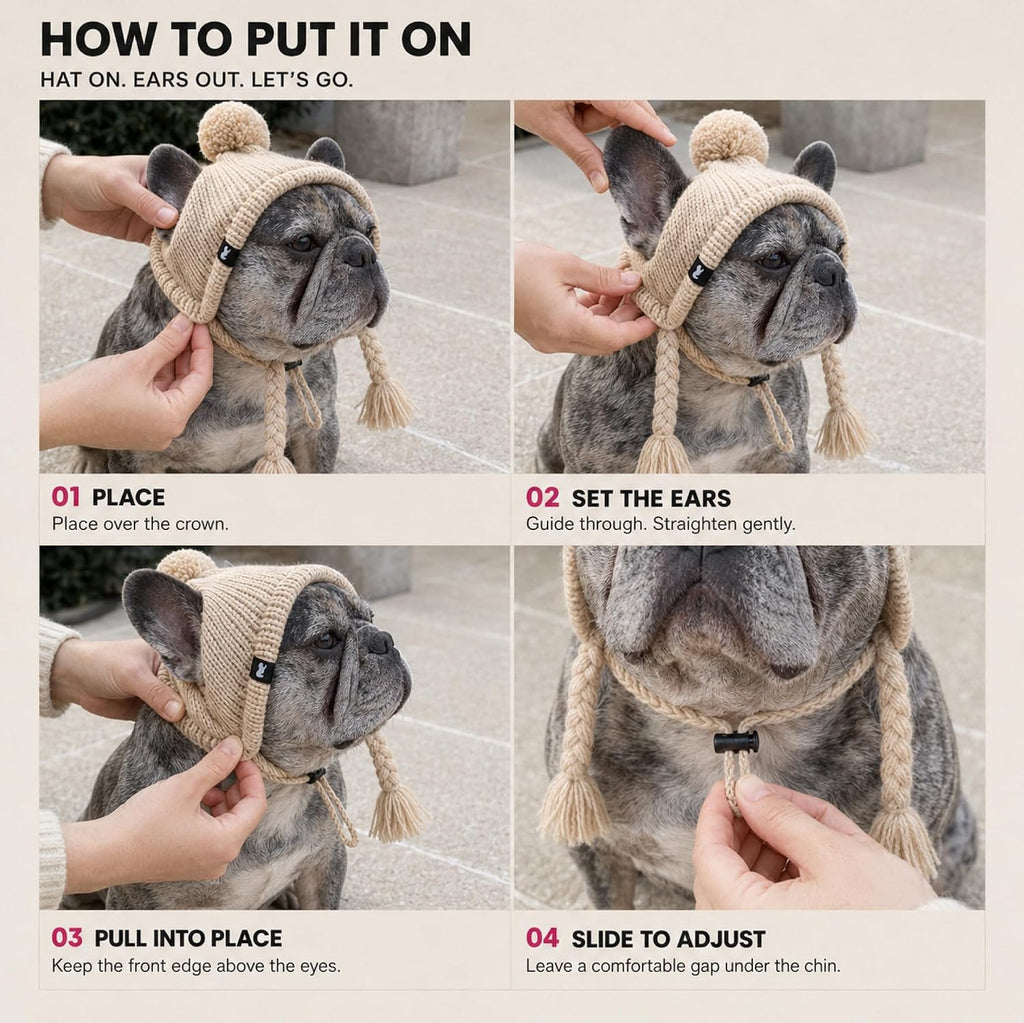 HOW TO PUT IT ON

HAT ON. EARS OUT. LET'S GO.

01 PLACE

Place over the crown.

02 SET THE EARS

Guide through. Straighten gently.

03 PULL INTO PLACE

Keep the front edge above the eyes.

04 SLIDE TO ADJUST

Leave a comfortable gap under the chin.