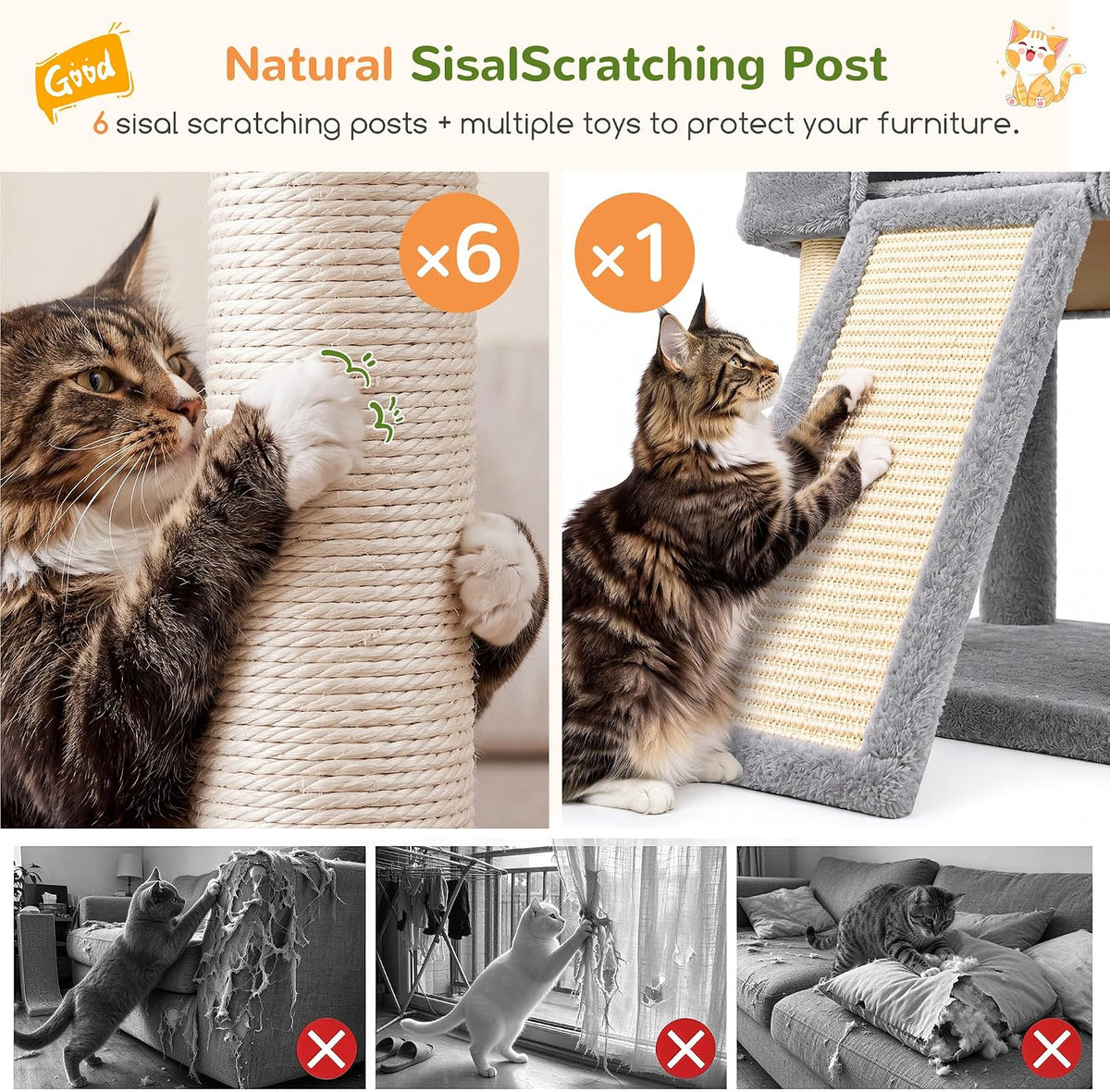 Good

Natural SisalScratching Post

6 sisal scratching posts + multiple toys to protect your furniture.

×6

×1