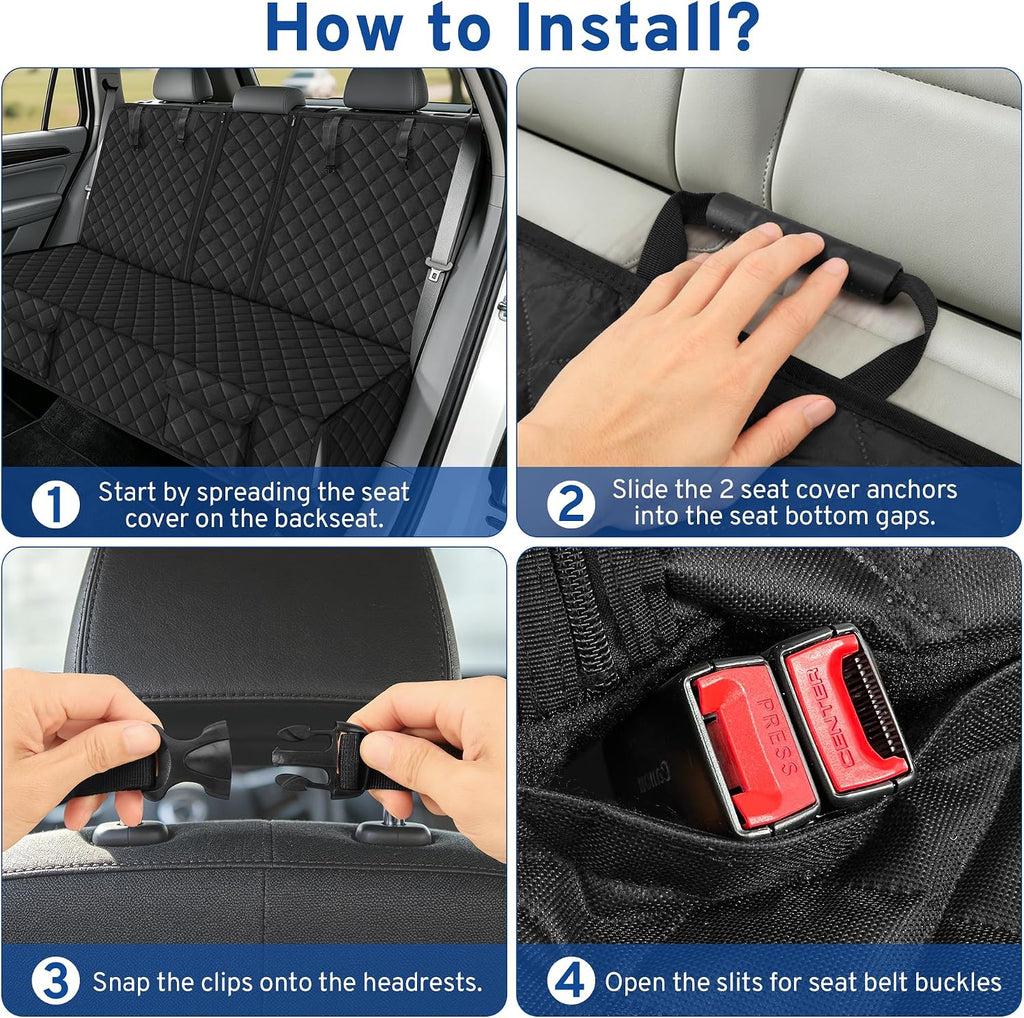 How to Install?

1 Start by spreading the seat cover on the backseat.

2 Slide the 2 seat cover anchors into the seat bottom gaps.

PRESS

CENTER

3 Snap the clips onto the headrests.

4 Open the slits for seat belt buckles